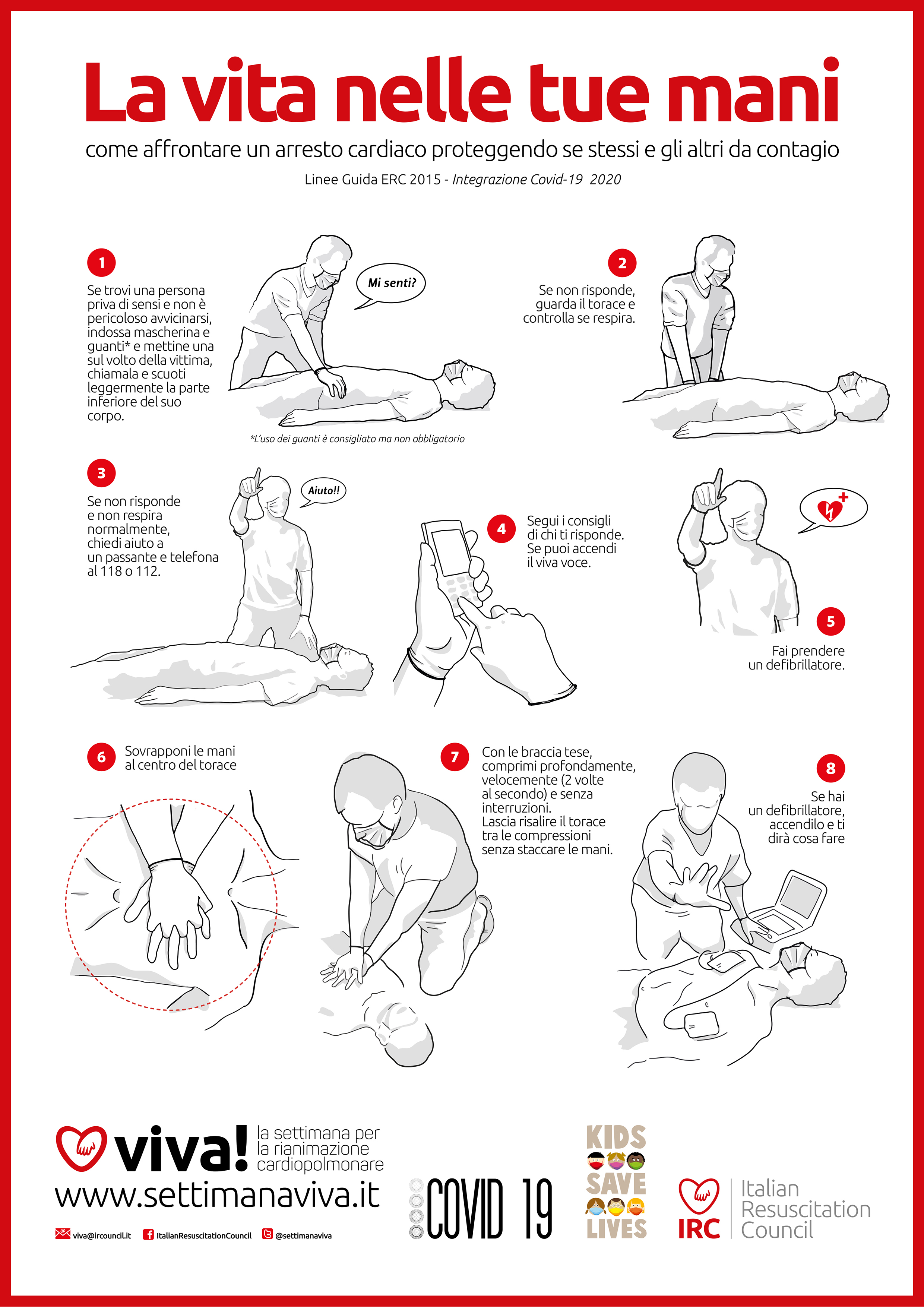 La vita nelle tue mani

come affrontare un arresto cardiaco proteggendo se stessi e gli altri da contagio

Linee Guida ERC 2015 - Integrazione Covid-19 2020

1

Se trovi una persona priva di sensi e non è pericoloso avvicinarsi, indossa mascherina e guanti* e mettine una sul volto della vittima, chiamala e scuoti leggermente la parte inferiore del suo corpo.

Mi senti?

*L'uso dei guanti è consigliato ma non obbligatorio

2

Se non risponde, guarda il torace e controlla se respira.

3

Se non risponde e non respira normalmente, chiedi aiuto a un passante e telefona al 118 o 112.

Aiuto!!

4

Segui i consigli di chi ti risponde. Se puoi accendi il viva voce.

5

Fai prendere un defibrillatore.

6

Sovrapponi le mani al centro del torace

7

Con le braccia tese, comprimi profondamente, velocemente (2 volte al secondo) e senza interruzioni. Lascia risalire il torace tra le compressioni senza staccare le mani.

8

Se hai un defibrillatore, accendilo e ti dirà cosa fare

viva! la settimana per la rianimazione cardiopolmonare

www.settimanaviva.it

viva@ircouncil.it ItalianResuscitationCouncil @settimanaviva

COVID 19

KIDS SAVE LIVES

IRC Italian Resuscitation Council